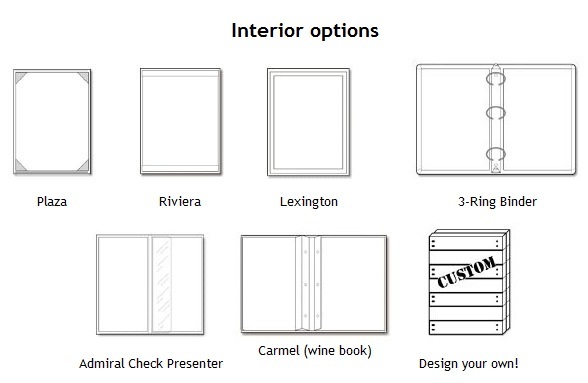 Interior options

Plaza

Riviera

Lexington

3-Ring Binder

Admiral Check Presenter

Carmel (wine book)

CUSTOM

Design your own!